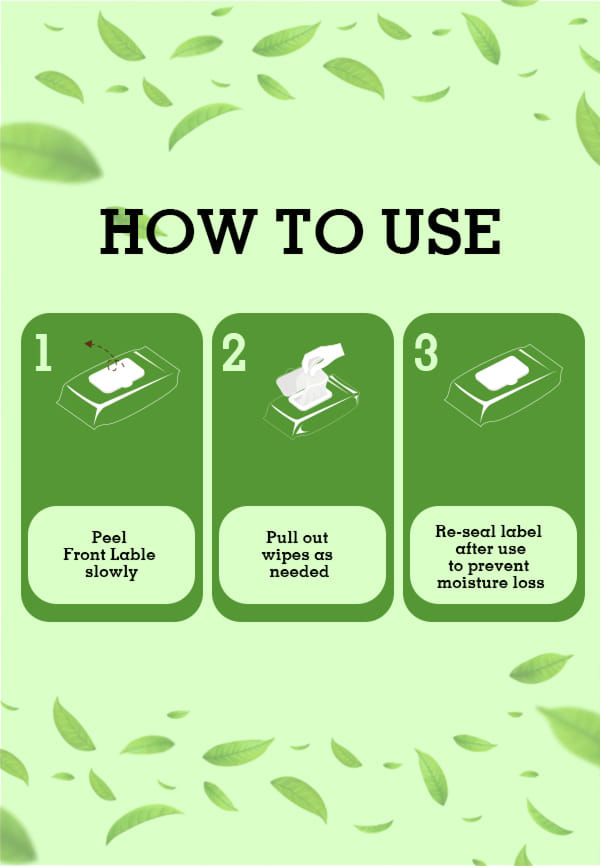 HOW TO USE

1

Peel
Front Lable
slowly

2

Pull out
wipes as
needed

3

Re-seal label
after use
to prevent
moisture loss