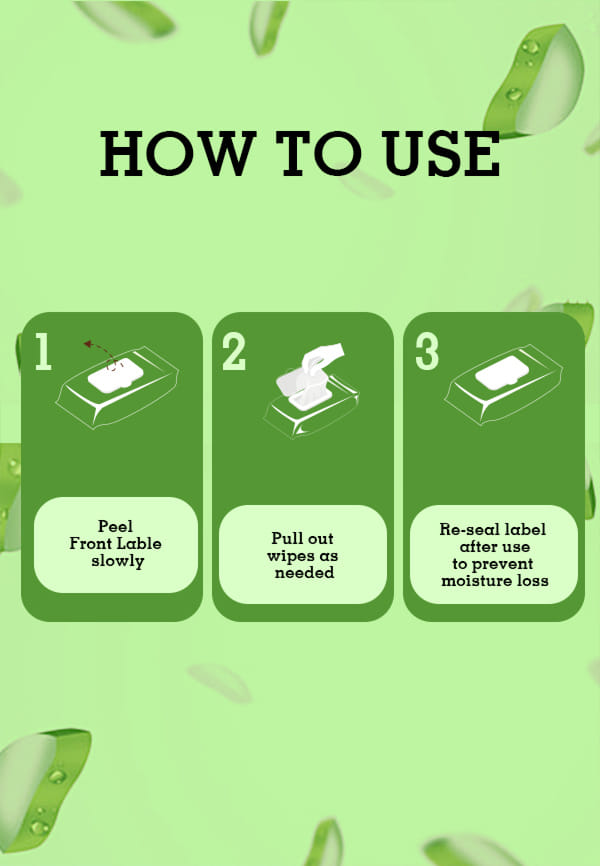 HOW TO USE

1

Peel Front Lable slowly

2

Pull out wipes as needed

3

Re-seal label after use to prevent moisture loss