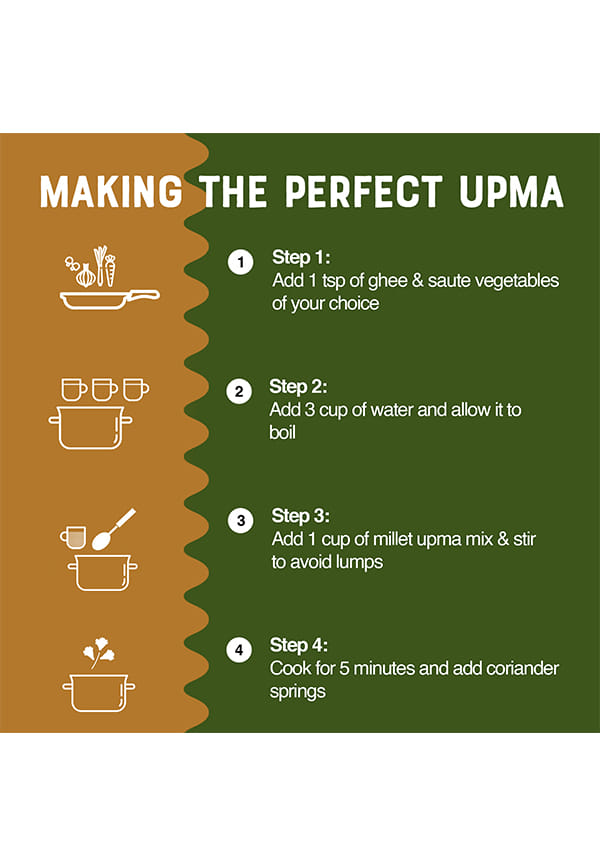 MAKING THE PERFECT UPMA

1 Step 1:
Add 1 tsp of ghee & saute vegetables of your choice

2 Step 2:
Add 3 cup of water and allow it to boil

3 Step 3:
Add 1 cup of millet upma mix & stir to avoid lumps

4 Step 4:
Cook for 5 minutes and add coriander springs