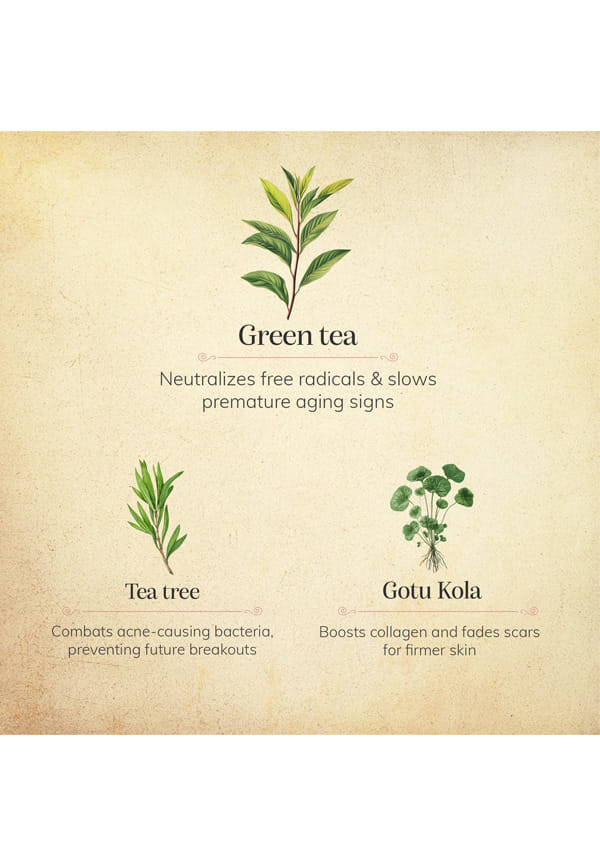 Green tea

Neutralizes free radicals & slows premature aging signs

Tea tree

Combats acne-causing bacteria, preventing future breakouts

Gotu Kola

Boosts collagen and fades scars for firmer skin