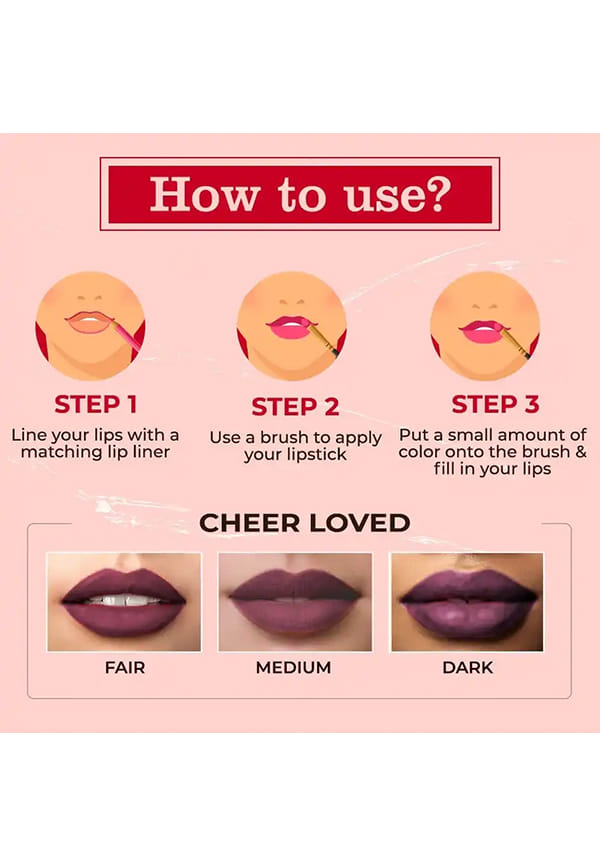 How to use?

STEP 1
Line your lips with a matching lip liner

STEP 2
Use a brush to apply your lipstick

STEP 3
Put a small amount of color onto the brush & fill in your lips

CHEER LOVED

FAIR

MEDIUM

DARK