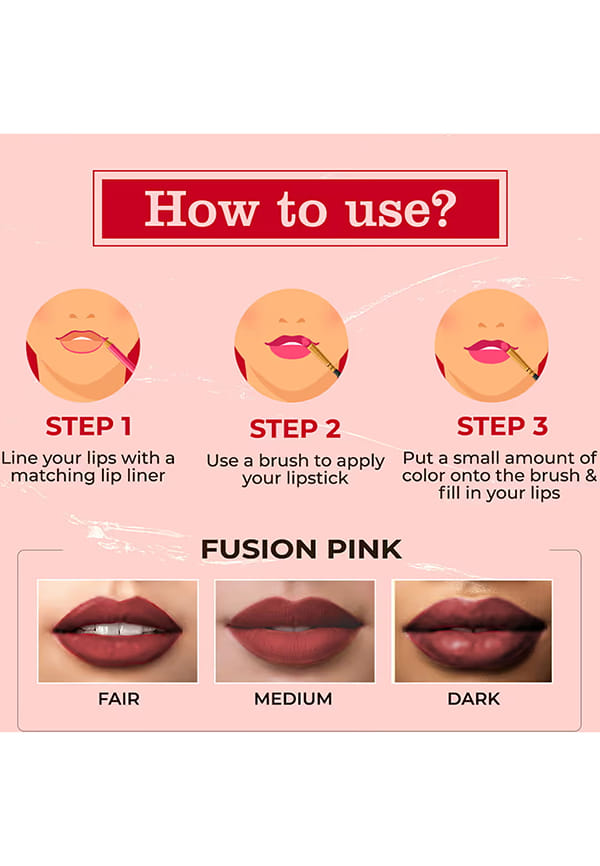 How to use?

STEP 1
Line your lips with a matching lip liner

STEP 2
Use a brush to apply your lipstick

STEP 3
Put a small amount of color onto the brush & fill in your lips

FUSION PINK

FAIR

MEDIUM

DARK