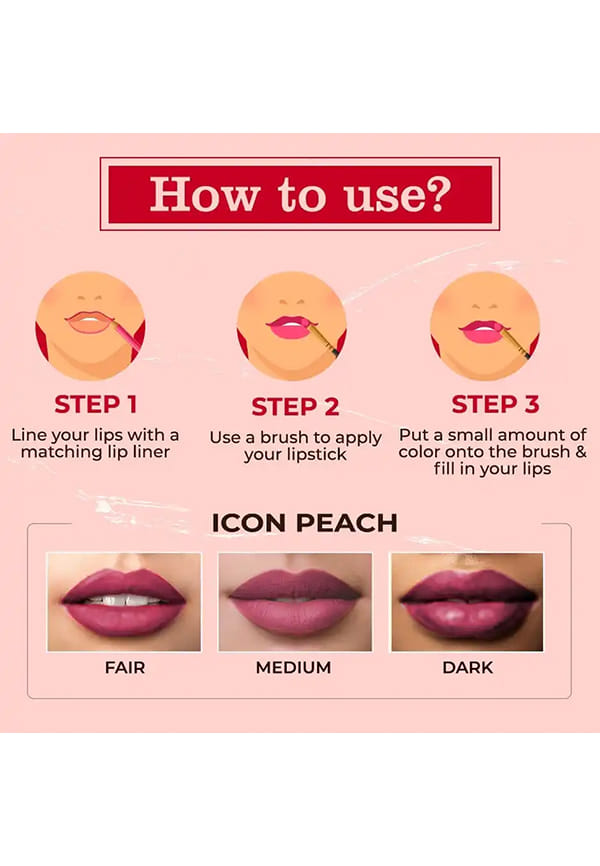 How to use?

STEP 1
Line your lips with a matching lip liner

STEP 2
Use a brush to apply your lipstick

STEP 3
Put a small amount of color onto the brush & fill in your lips

ICON PEACH

FAIR

MEDIUM

DARK