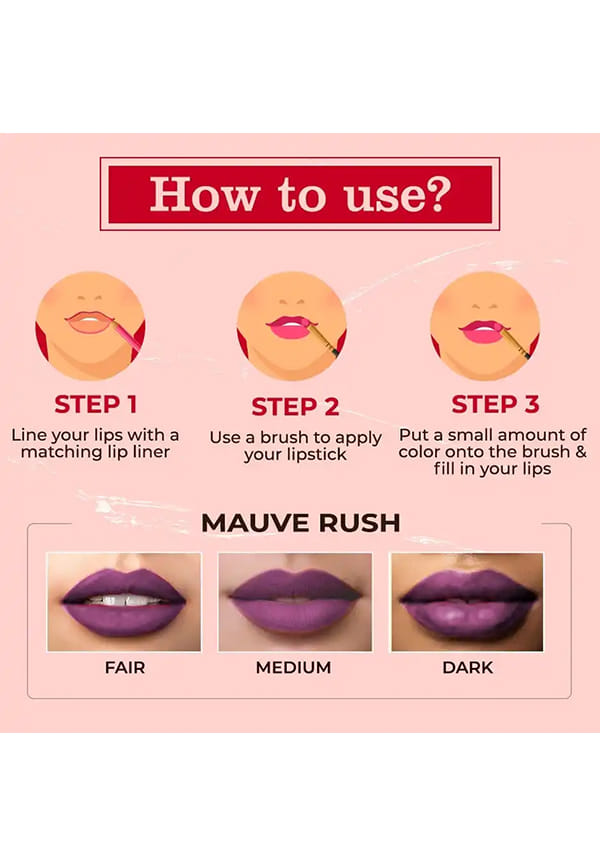 How to use?

STEP 1
Line your lips with a matching lip liner

STEP 2
Use a brush to apply your lipstick

STEP 3
Put a small amount of color onto the brush & fill in your lips

MAUVE RUSH

FAIR

MEDIUM

DARK