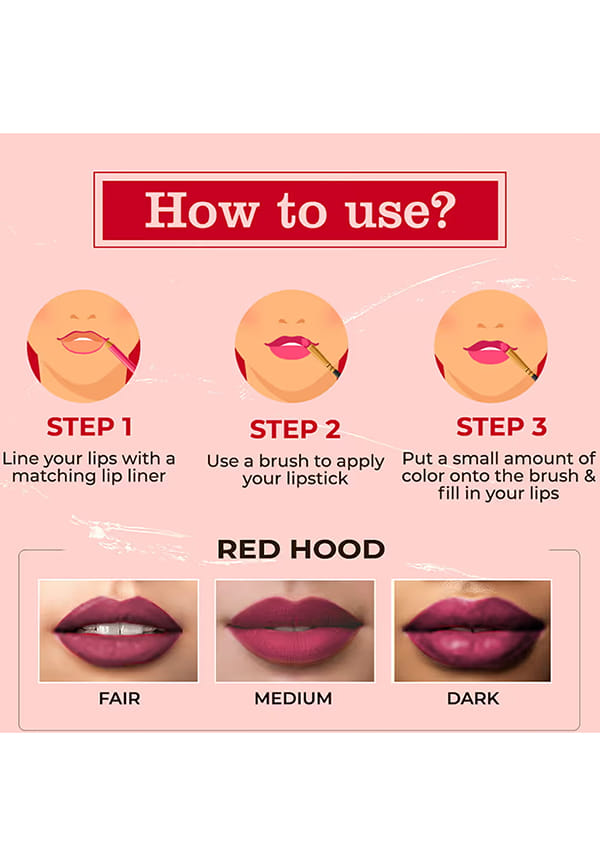 How to use?

STEP 1
Line your lips with a matching lip liner

STEP 2
Use a brush to apply your lipstick

STEP 3
Put a small amount of color onto the brush & fill in your lips

RED HOOD

FAIR

MEDIUM

DARK