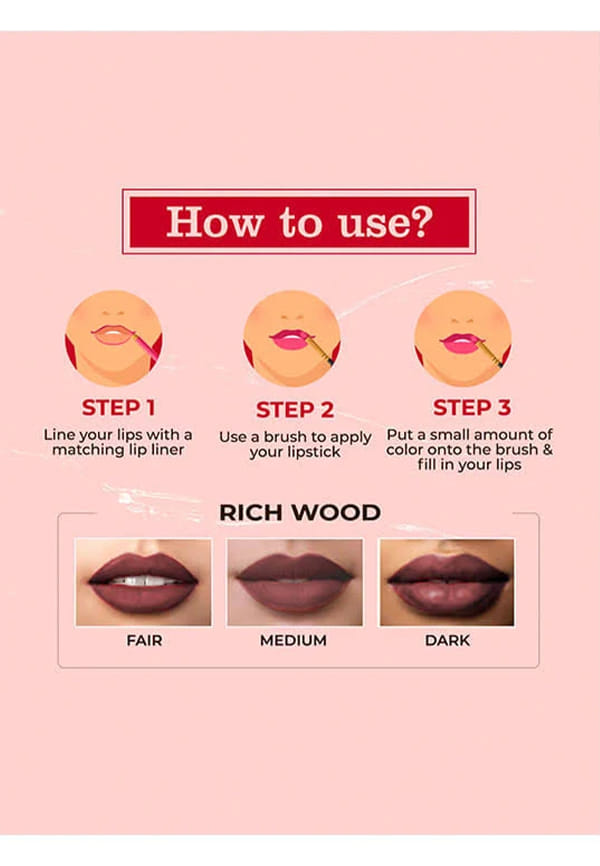 How to use?

STEP 1
Line your lips with a matching lip liner

STEP 2
Use a brush to apply your lipstick

STEP 3
Put a small amount of color onto the brush & fill in your lips

RICH WOOD

FAIR

MEDIUM

DARK