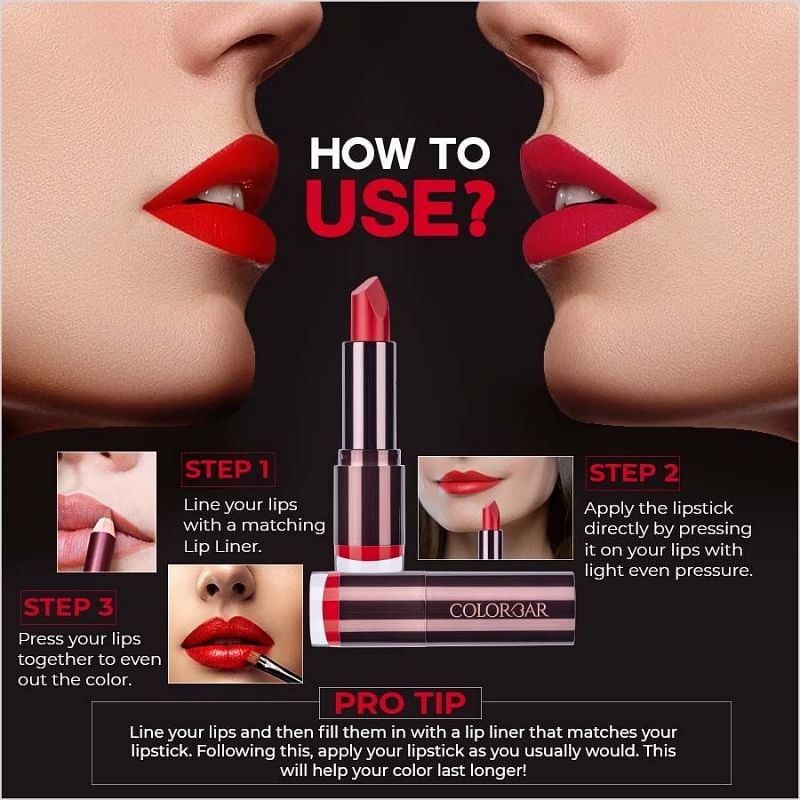 HOW TO USE?

STEP 1
Line your lips with a matching Lip Liner.

STEP 2
Apply the lipstick directly by pressing it on your lips with light even pressure.

STEP 3
Press your lips together to even out the color.

COLORBAR

PRO TIP
Line your lips and then fill them in with a lip liner that matches your lipstick. Following this, apply your lipstick as you usually would. This will help your color last longer!