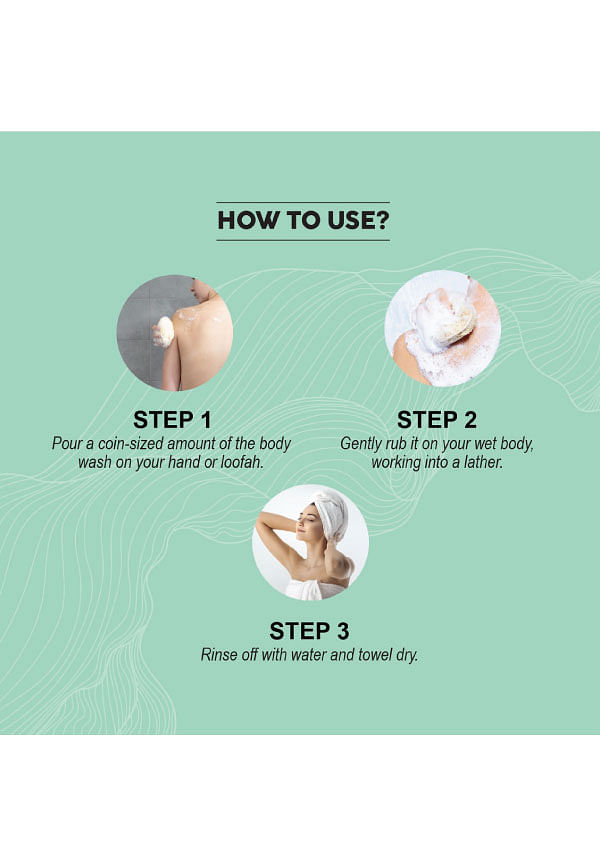 HOW TO USE?

STEP 1
Pour a coin-sized amount of the body wash on your hand or loofah.

STEP 2
Gently rub it on your wet body, working into a lather.

STEP 3
Rinse off with water and towel dry.