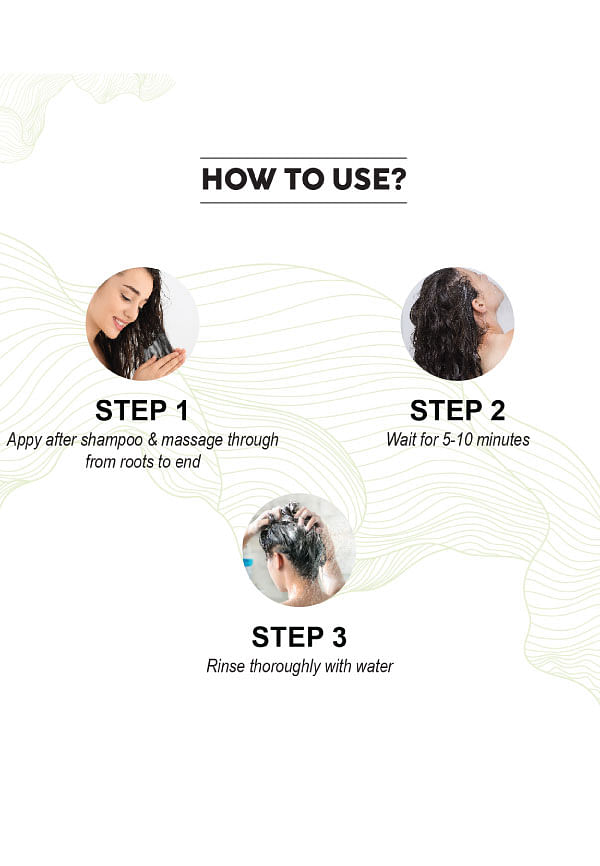 HOW TO USE?

STEP 1
Appy after shampoo & massage through from roots to end

STEP 2
Wait for 5-10 minutes

STEP 3
Rinse thoroughly with water