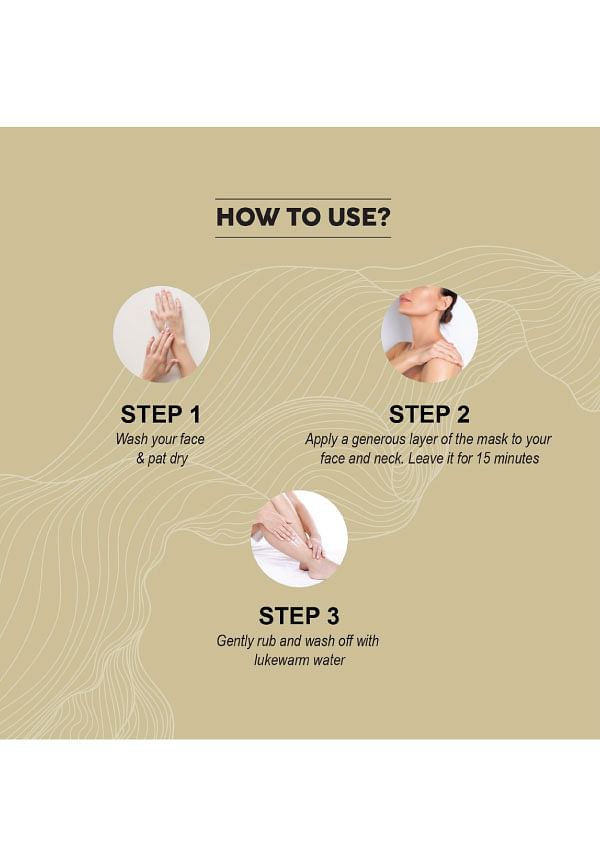 HOW TO USE?

STEP 1
Wash your face & pat dry

STEP 2
Apply a generous layer of the mask to your face and neck. Leave it for 15 minutes

STEP 3
Gently rub and wash off with lukewarm water