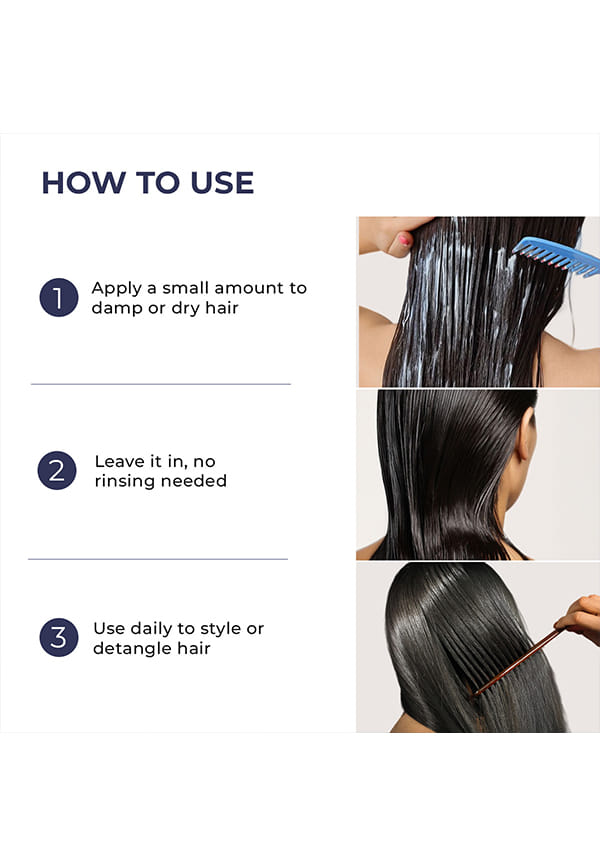 HOW TO USE

1 Apply a small amount to damp or dry hair

2 Leave it in, no rinsing needed

3 Use daily to style or detangle hair