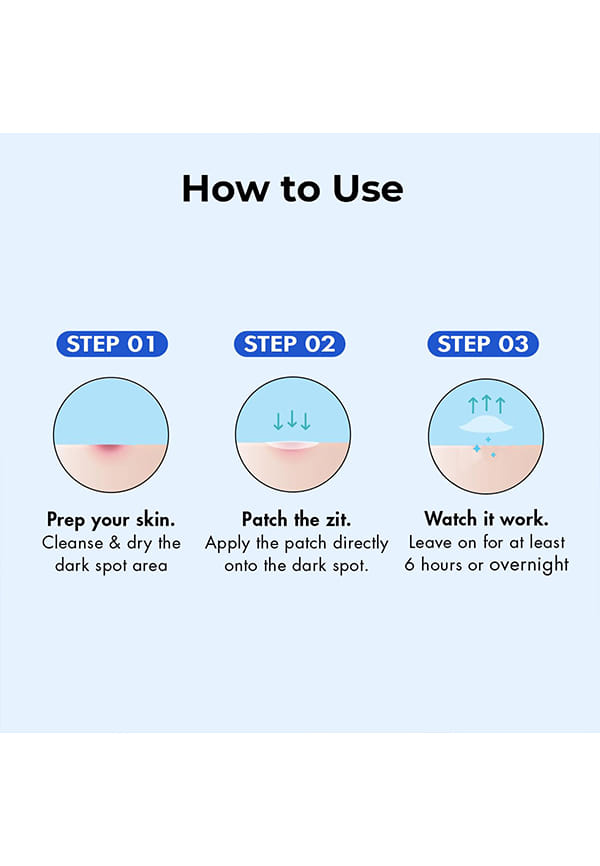 How to Use

STEP 01

Prep your skin.
Cleanse & dry the dark spot area

STEP 02

Patch the zit.
Apply the patch directly onto the dark spot.

STEP 03

Watch it work.
Leave on for at least 6 hours or overnight