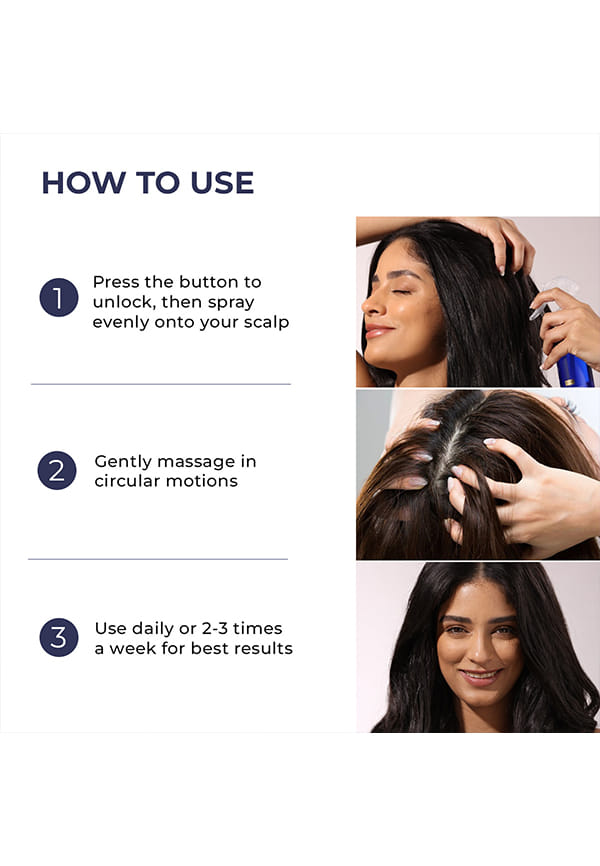 HOW TO USE

1 Press the button to unlock, then spray evenly onto your scalp

2 Gently massage in circular motions

3 Use daily or 2-3 times a week for best results