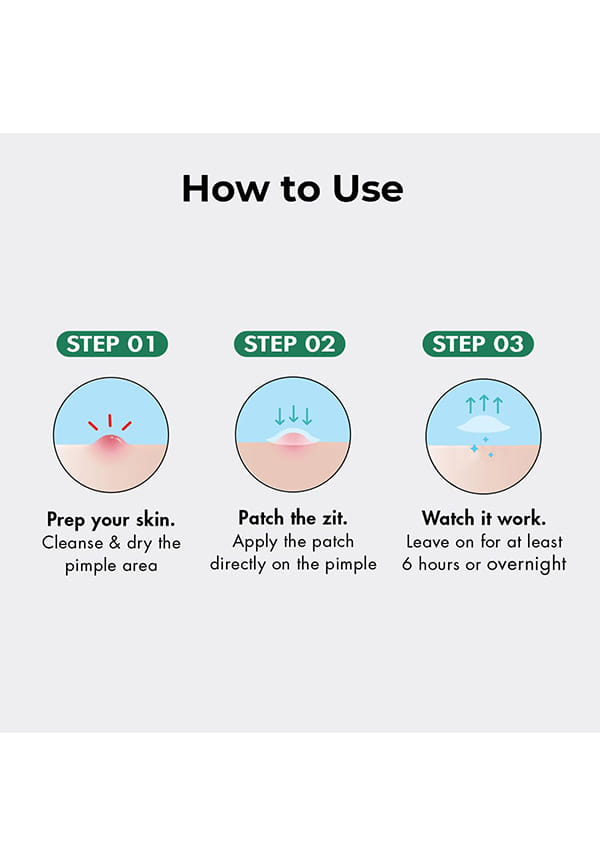 How to Use

STEP 01

Prep your skin.
Cleanse & dry the pimple area

STEP 02

Patch the zit.
Apply the patch directly on the pimple

STEP 03

Watch it work.
Leave on for at least 6 hours or overnight