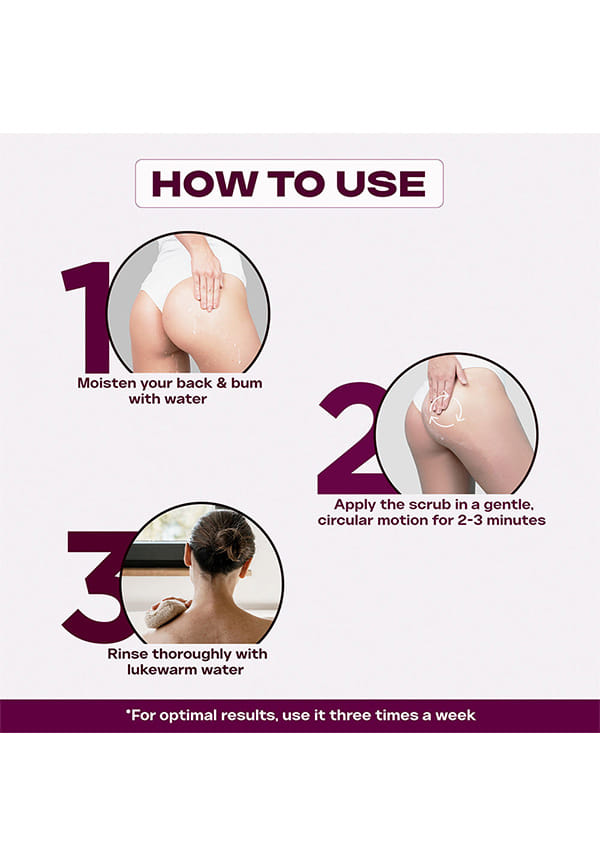 HOW TO USE

1
Moisten your back & bum with water

2
Apply the scrub in a gentle, circular motion for 2-3 minutes

3
Rinse thoroughly with lukewarm water

*For optimal results, use it three times a week