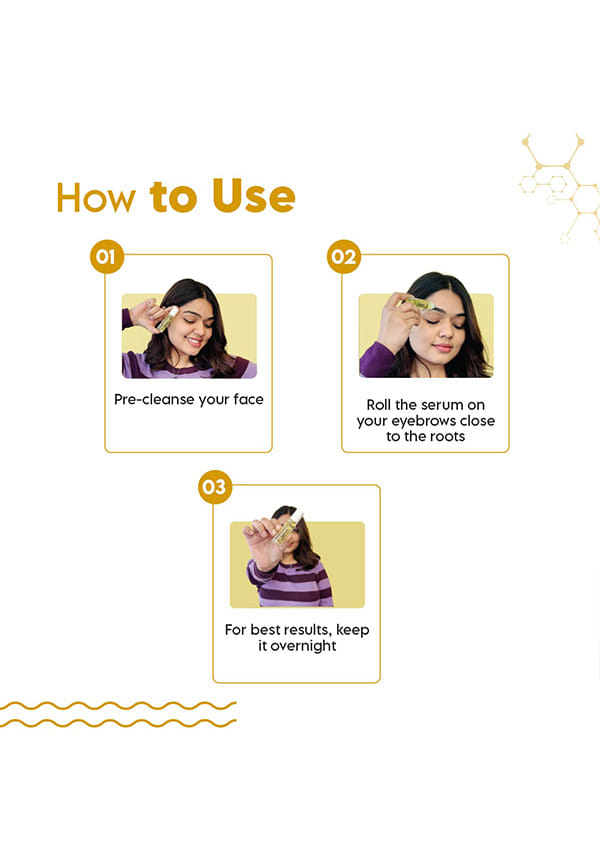 How to Use

01

Pre-cleanse your face

02

Roll the serum on your eyebrows close to the roots

03

For best results, keep it overnight