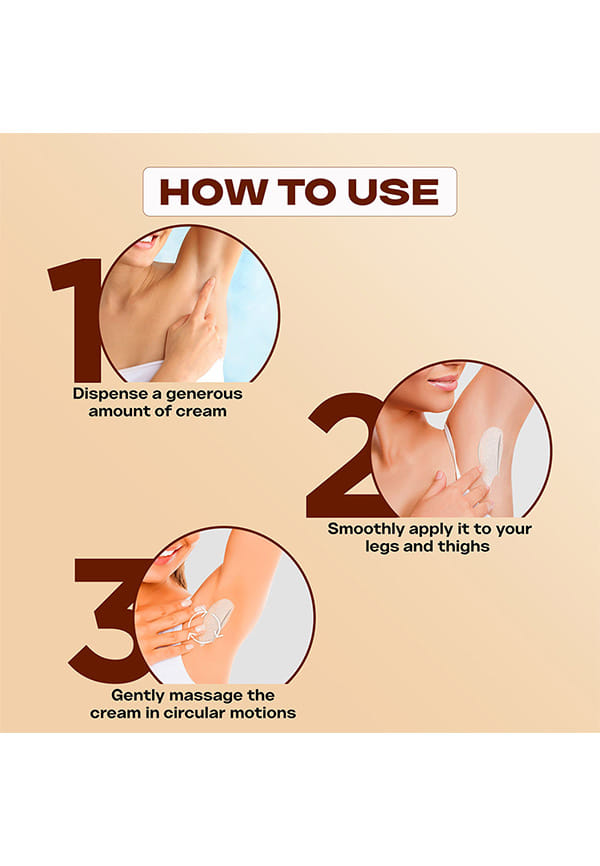 HOW TO USE

1
Dispense a generous amount of cream

2
Smoothly apply it to your legs and thighs

3
Gently massage the cream in circular motions