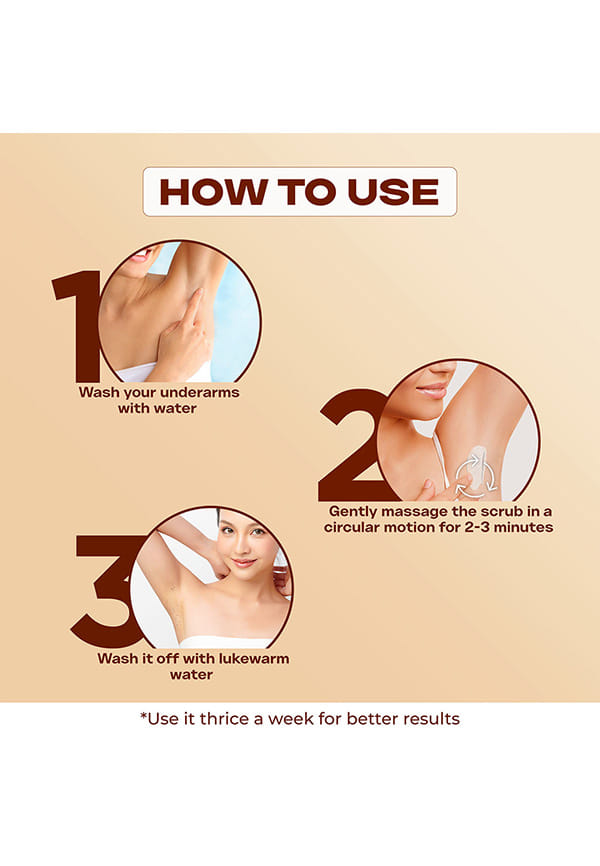 HOW TO USE

1
Wash your underarms with water

2
Gently massage the scrub in a circular motion for 2-3 minutes

3
Wash it off with lukewarm water

*Use it thrice a week for better results