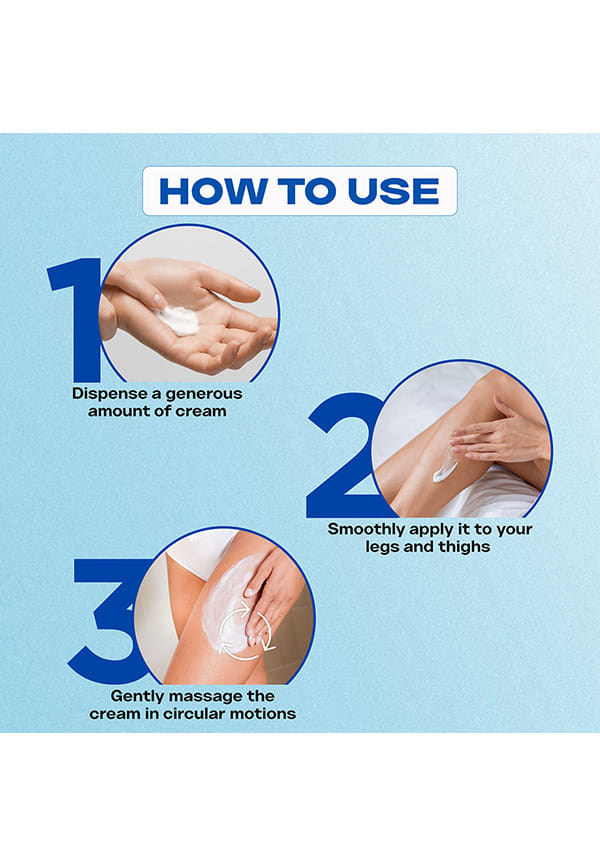 HOW TO USE

1

Dispense a generous amount of cream

2

Smoothly apply it to your legs and thighs

3

Gently massage the cream in circular motions