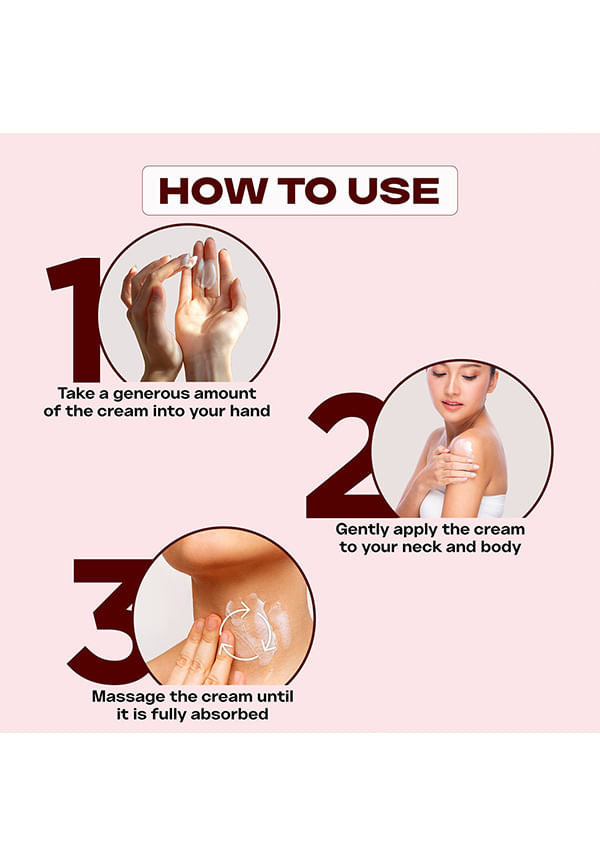 HOW TO USE

1

Take a generous amount of the cream into your hand

2

Gently apply the cream to your neck and body

3

Massage the cream until it is fully absorbed