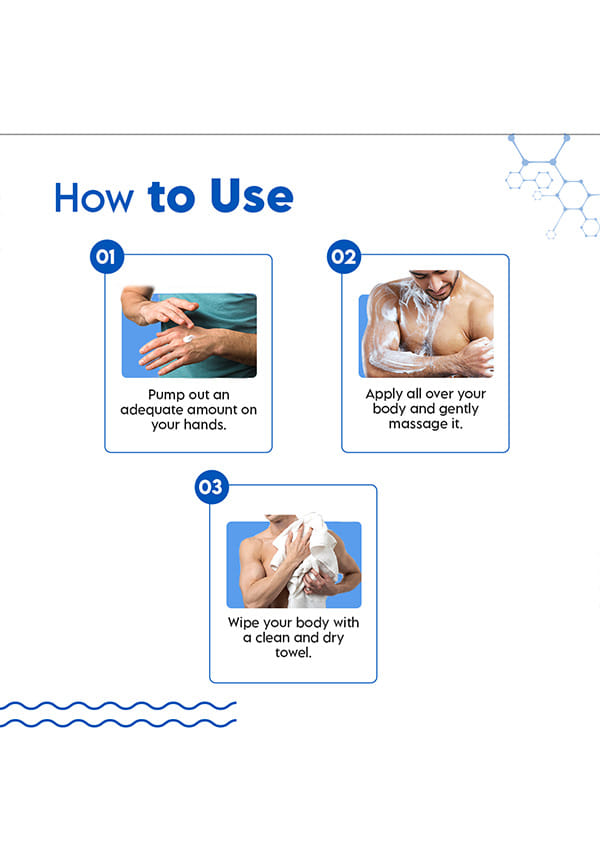 How to Use

01

Pump out an adequate amount on your hands.

02

Apply all over your body and gently massage it.

03

Wipe your body with a clean and dry towel.