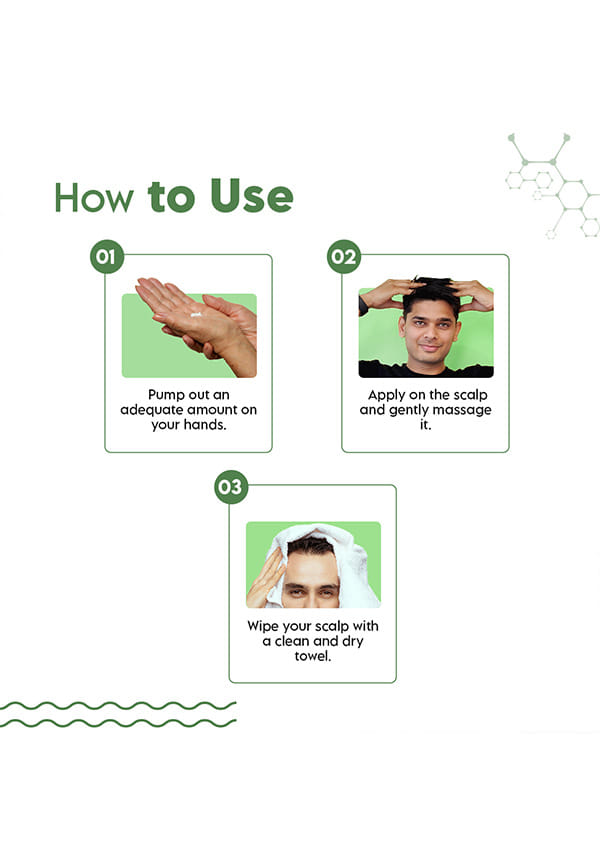 How to Use

01

Pump out an adequate amount on your hands.

02

Apply on the scalp and gently massage it.

03

Wipe your scalp with a clean and dry towel.