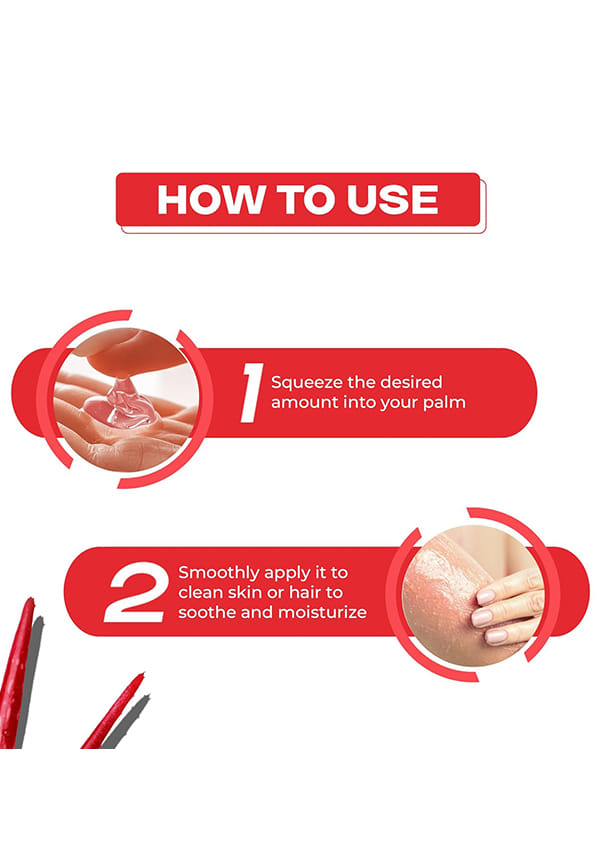 HOW TO USE

1 Squeeze the desired amount into your palm

2 Smoothly apply it to clean skin or hair to soothe and moisturize