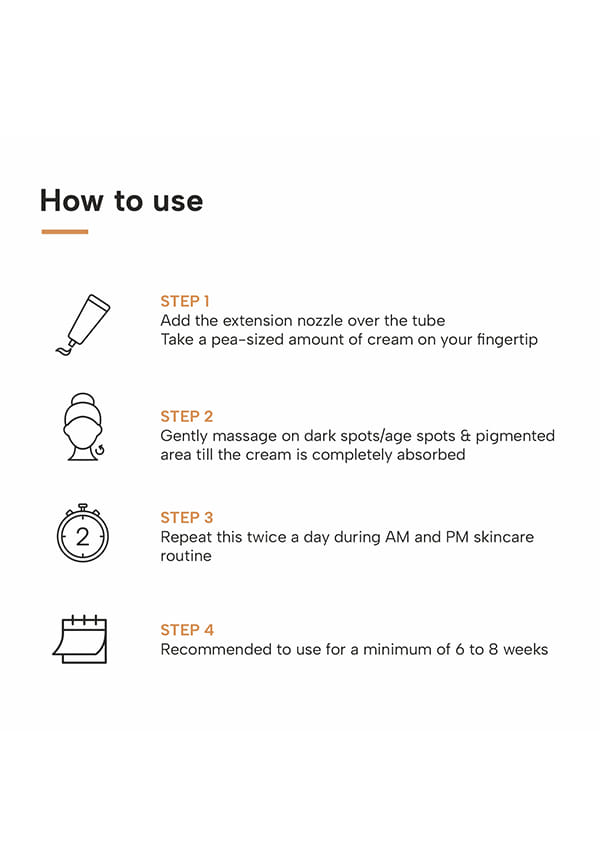 How to use

STEP 1
Add the extension nozzle over the tube
Take a pea-sized amount of cream on your fingertip

STEP 2
Gently massage on dark spots/age spots & pigmented area till the cream is completely absorbed

2

STEP 3
Repeat this twice a day during AM and PM skincare routine

STEP 4
Recommended to use for a minimum of 6 to 8 weeks