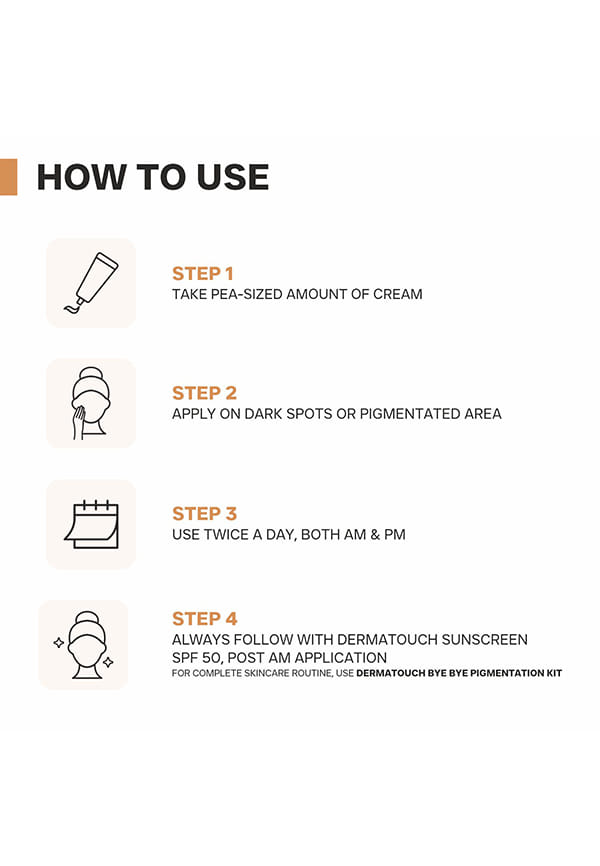 HOW TO USE

STEP 1
TAKE PEA-SIZED AMOUNT OF CREAM

STEP 2
APPLY ON DARK SPOTS OR PIGMENTATED AREA

STEP 3
USE TWICE A DAY, BOTH AM & PM

STEP 4
ALWAYS FOLLOW WITH DERMATOUCH SUNSCREEN SPF 50, POST AM APPLICATION
FOR COMPLETE SKINCARE ROUTINE, USE DERMATOUCH BYE BYE PIGMENTATION KIT