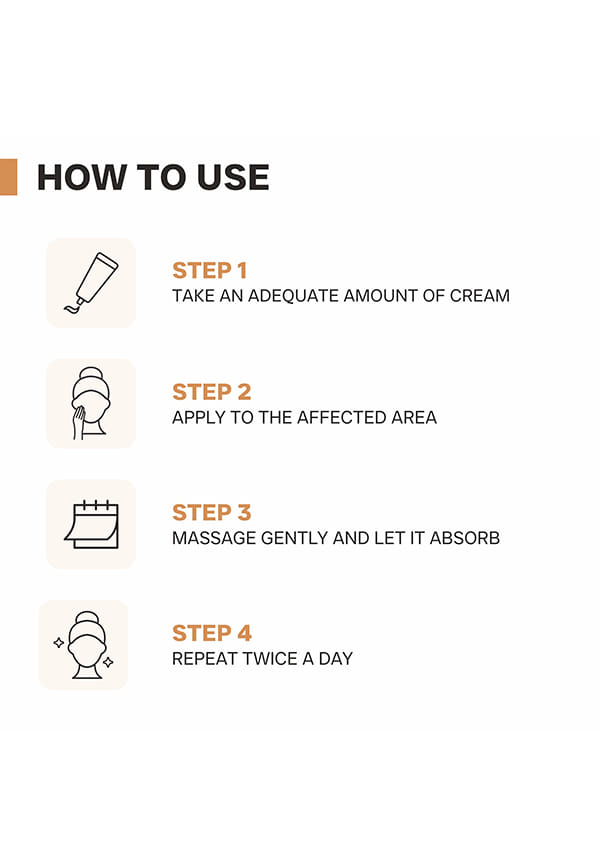 HOW TO USE

STEP 1
TAKE AN ADEQUATE AMOUNT OF CREAM

STEP 2
APPLY TO THE AFFECTED AREA

STEP 3
MASSAGE GENTLY AND LET IT ABSORB

STEP 4
REPEAT TWICE A DAY