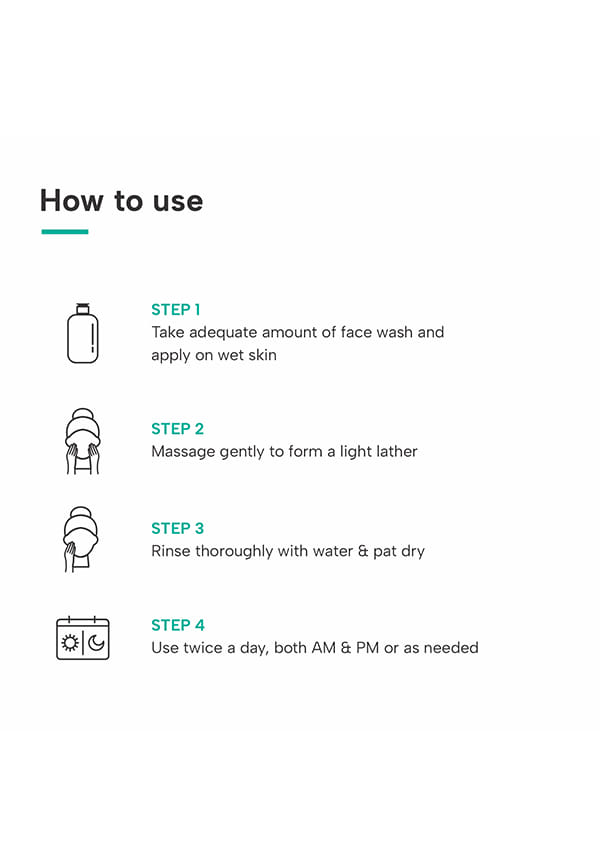 How to use

STEP 1
Take adequate amount of face wash and apply on wet skin

STEP 2
Massage gently to form a light lather

STEP 3
Rinse thoroughly with water & pat dry

STEP 4
Use twice a day, both AM & PM or as needed