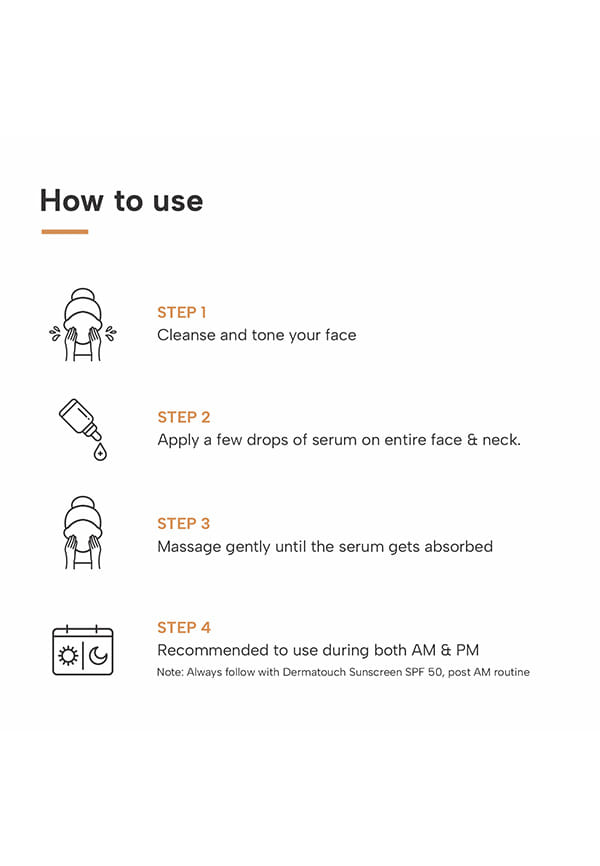 How to use

STEP 1
Cleanse and tone your face

STEP 2
Apply a few drops of serum on entire face & neck.

STEP 3
Massage gently until the serum gets absorbed

STEP 4
Recommended to use during both AM & PM
Note: Always follow with Dermatouch Sunscreen SPF 50, post AM routine