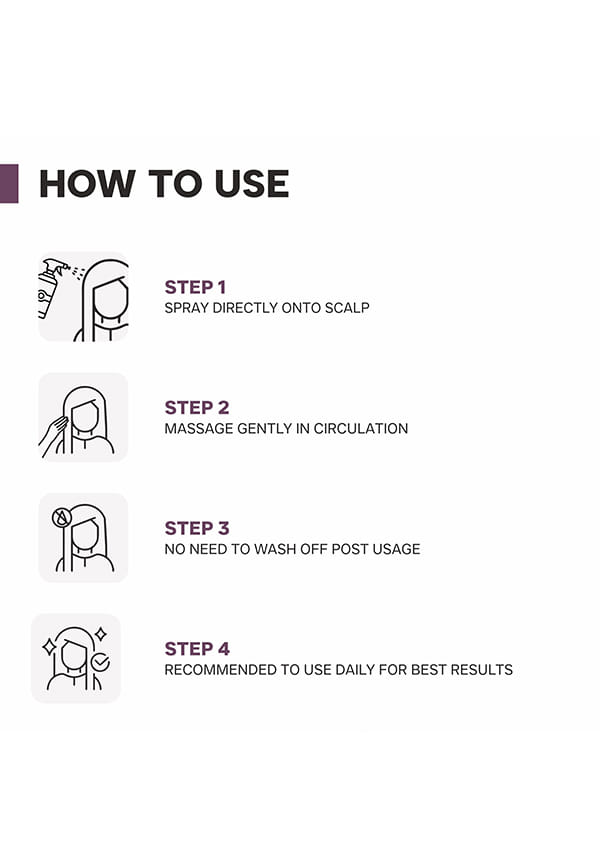 HOW TO USE

STEP 1
SPRAY DIRECTLY ONTO SCALP

STEP 2
MASSAGE GENTLY IN CIRCULATION

STEP 3
NO NEED TO WASH OFF POST USAGE

STEP 4
RECOMMENDED TO USE DAILY FOR BEST RESULTS