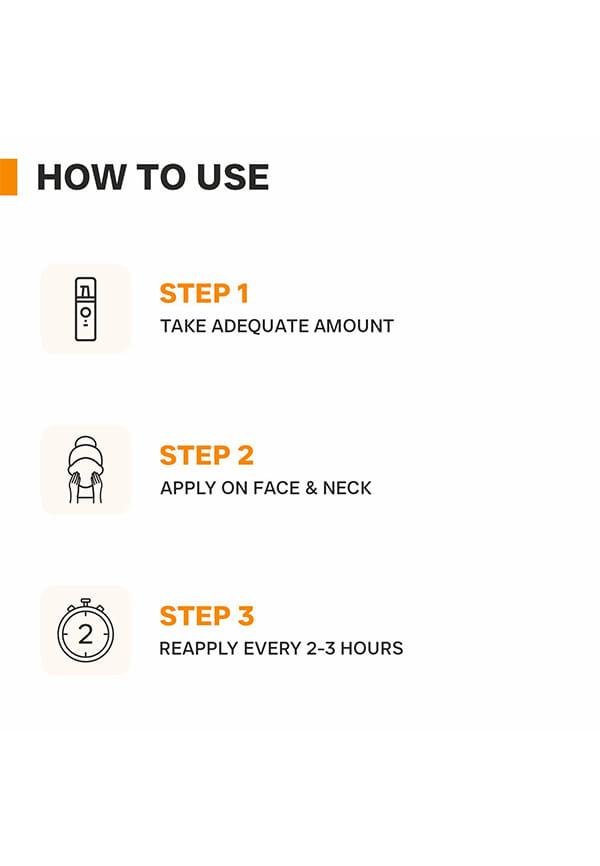 HOW TO USE

STEP 1
TAKE ADEQUATE AMOUNT

STEP 2
APPLY ON FACE & NECK

2

STEP 3
REAPPLY EVERY 2-3 HOURS