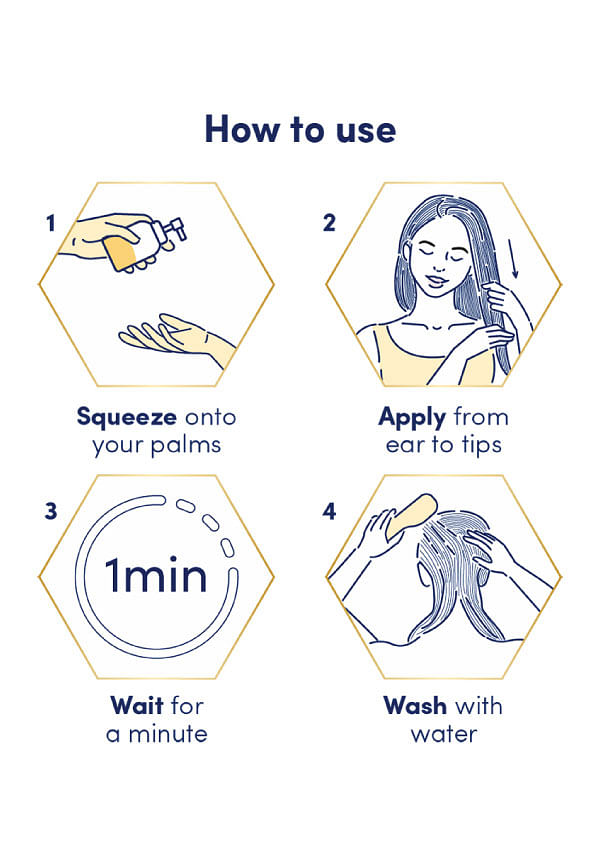 How to use

1

Squeeze onto your palms

2

Apply from ear to tips

3

1min

Wait for a minute

4

Wash with water