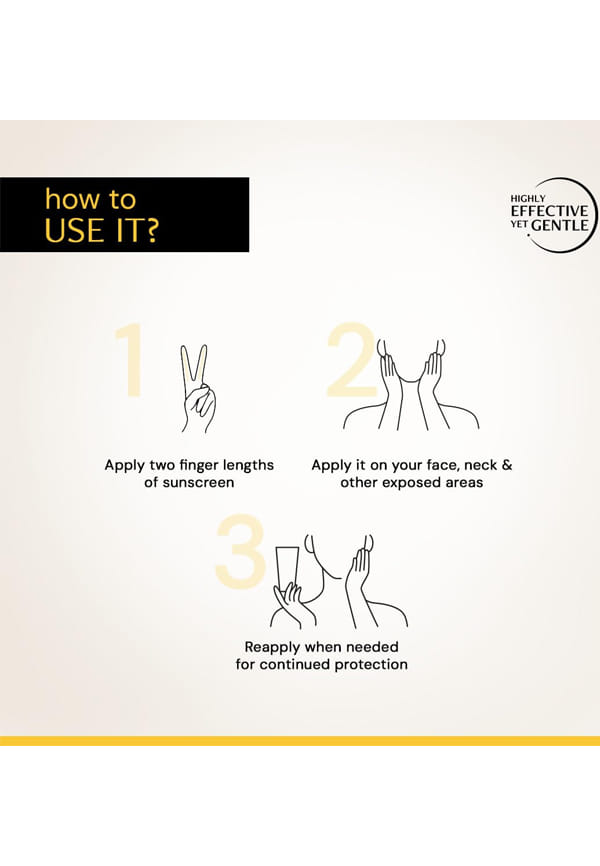 how to
USE IT?

HIGHLY
EFFECTIVE
YET GENTLE

1

Apply two finger lengths of sunscreen

2

Apply it on your face, neck & other exposed areas

3

Reapply when needed for continued protection