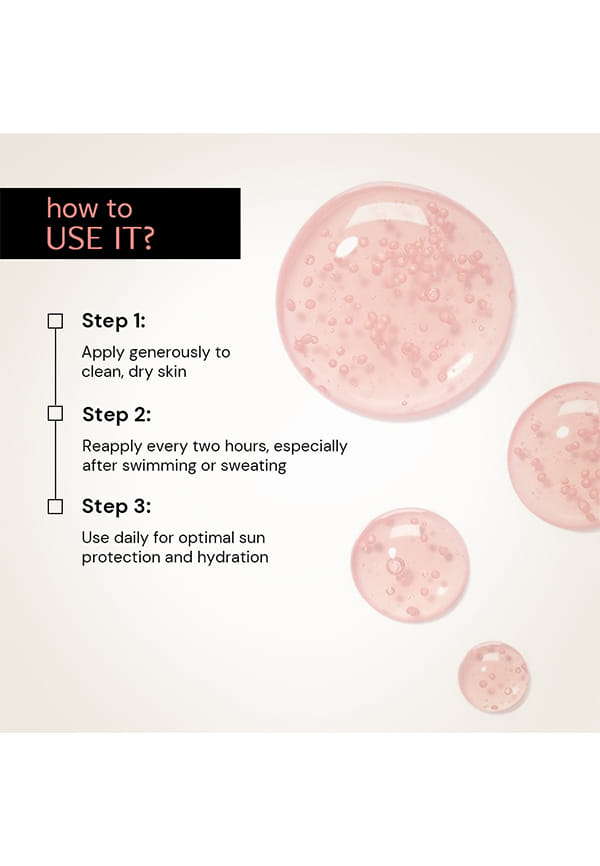 how to
USE IT?

Step 1:

Apply generously to clean, dry skin

Step 2:

Reapply every two hours, especially after swimming or sweating

Step 3:

Use daily for optimal sun protection and hydration