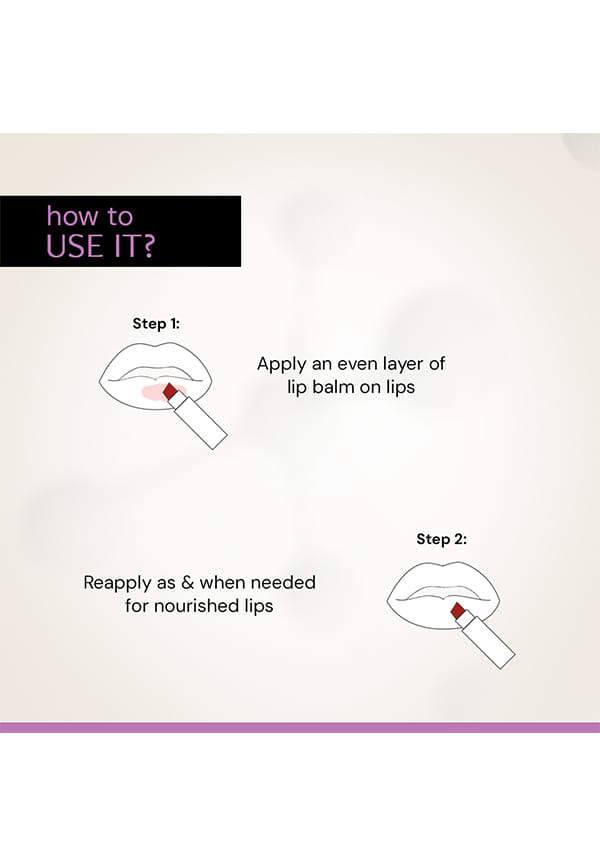 how to
USE IT?

Step 1:

Apply an even layer of lip balm on lips

Step 2:

Reapply as & when needed for nourished lips