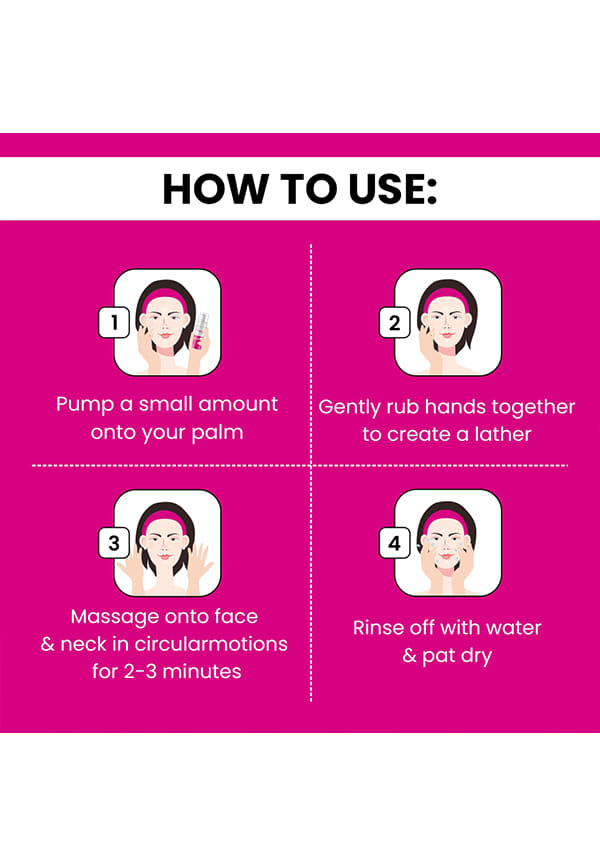 HOW TO USE:

1

Pump a small amount onto your palm

2

Gently rub hands together to create a lather

3

Massage onto face & neck in circularmotions for 2-3 minutes

4

Rinse off with water & pat dry