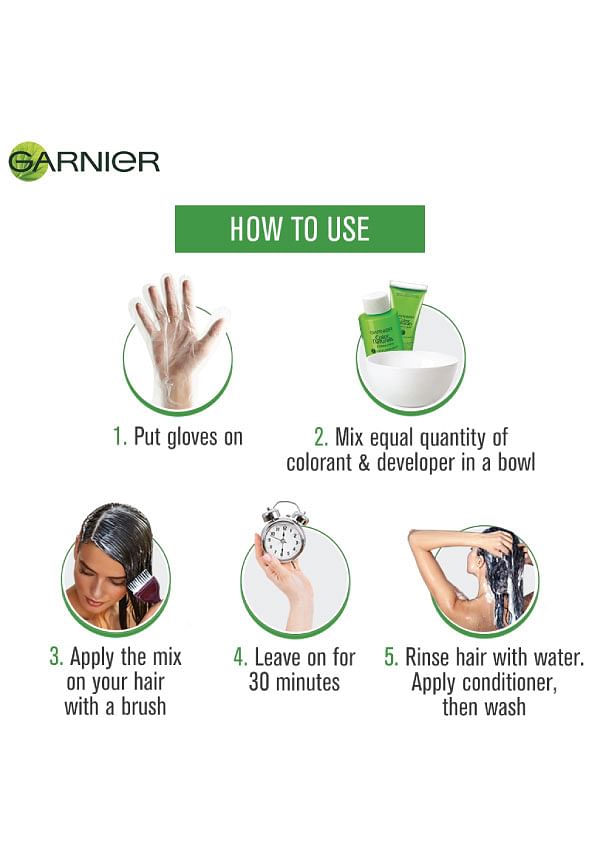 GARNIER

HOW TO USE

1. Put gloves on

2. Mix equal quantity of colorant & developer in a bowl

3. Apply the mix on your hair with a brush

4. Leave on for 30 minutes

5. Rinse hair with water. Apply conditioner, then wash