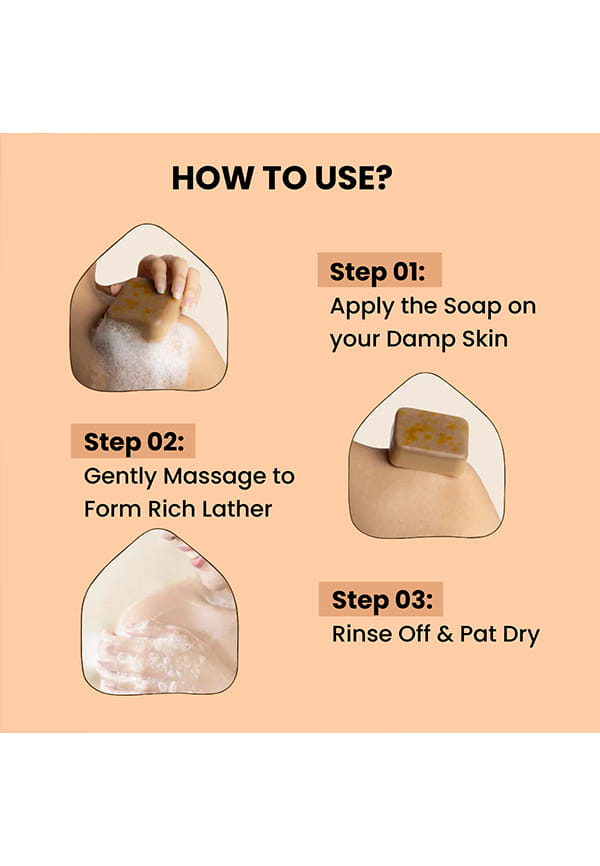 HOW TO USE?

Step 01:
Apply the Soap on your Damp Skin

Step 02:
Gently Massage to Form Rich Lather

Step 03:
Rinse Off & Pat Dry