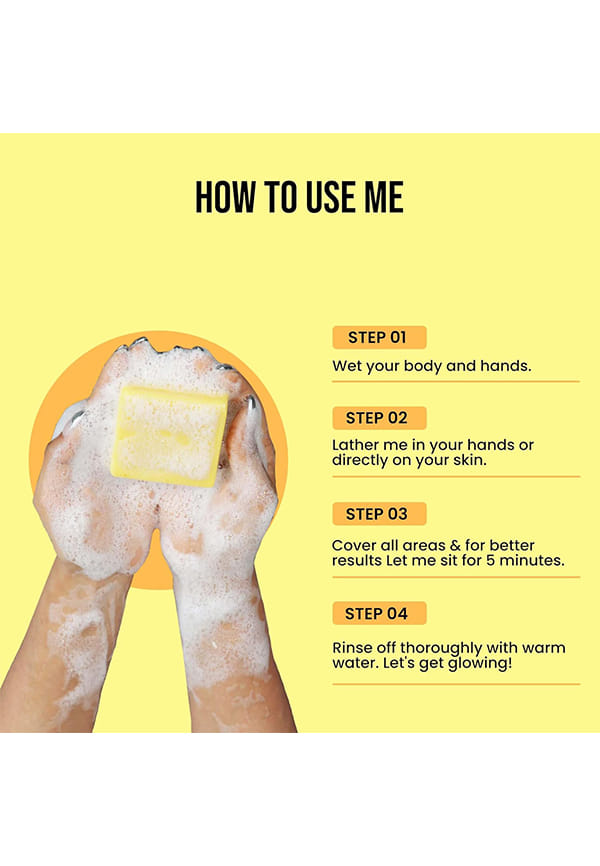 HOW TO USE ME

STEP 01

Wet your body and hands.

STEP 02

Lather me in your hands or directly on your skin.

STEP 03

Cover all areas & for better results Let me sit for 5 minutes.

STEP 04

Rinse off thoroughly with warm water. Let's get glowing!