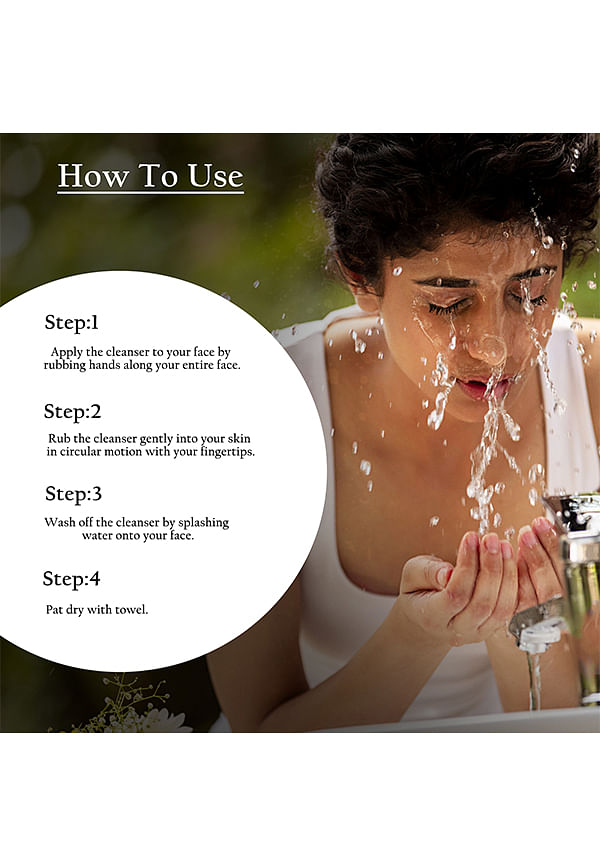 How To Use

Step:1

Apply the cleanser to your face by rubbing hands along your entire face.

Step:2

Rub the cleanser gently into your skin in circular motion with your fingertips.

Step:3

Wash off the cleanser by splashing water onto your face.

Step:4

Pat dry with towel.