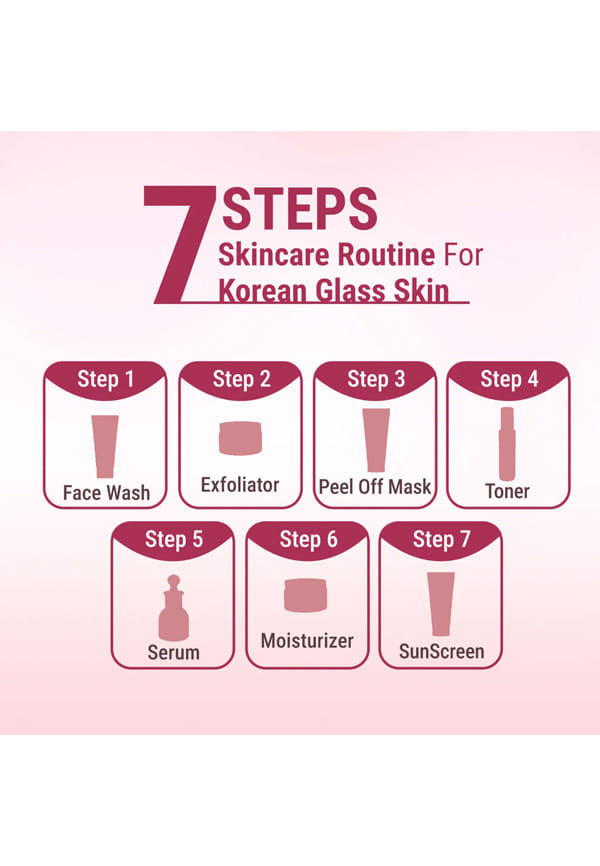 7 STEPS
Skincare Routine For
Korean Glass Skin

Step 1
Face Wash

Step 2
Exfoliator

Step 3
Peel Off Mask

Step 4
Toner

Step 5
Serum

Step 6
Moisturizer

Step 7
SunScreen