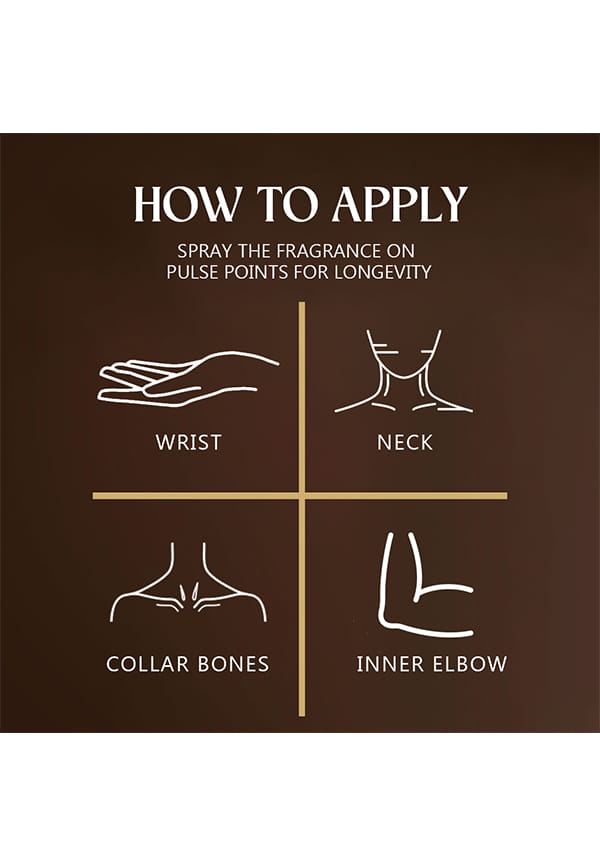 HOW TO APPLY

SPRAY THE FRAGRANCE ON PULSE POINTS FOR LONGEVITY

WRIST

NECK

COLLAR BONES

INNER ELBOW