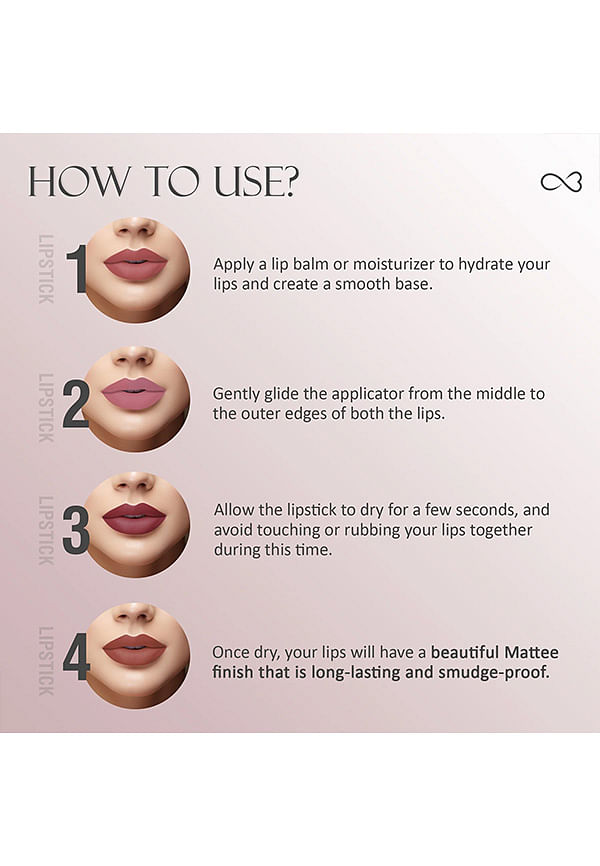 HOW TO USE?

LIPSTICK 1 Apply a lip balm or moisturizer to hydrate your lips and create a smooth base.

LIPSTICK 2 Gently glide the applicator from the middle to the outer edges of both the lips.

LIPSTICK 3 Allow the lipstick to dry for a few seconds, and avoid touching or rubbing your lips together during this time.

LIPSTICK 4 Once dry, your lips will have a beautiful Mattee finish that is long-lasting and smudge-proof.