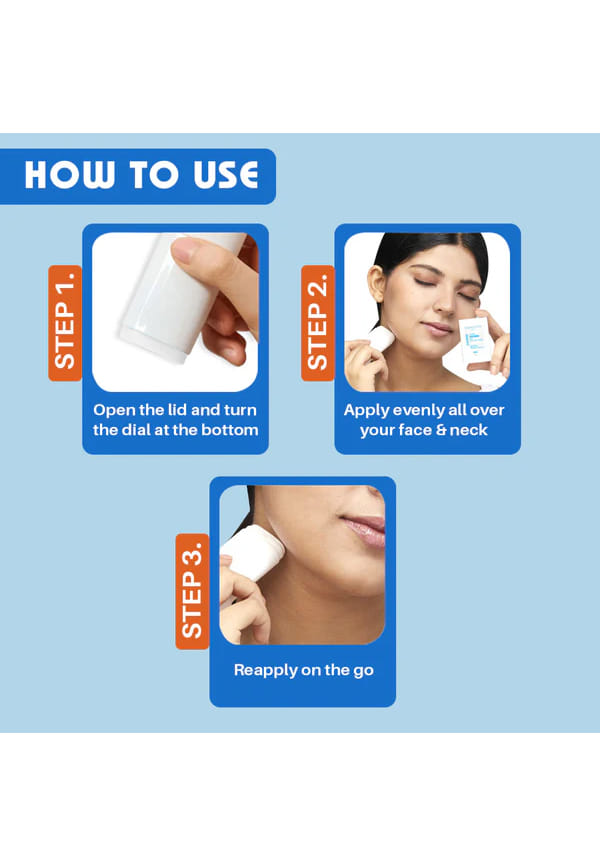 HOW TO USE

STEP 1.

Open the lid and turn the dial at the bottom

STEP 2.

Apply evenly all over your face & neck

STEP 3.

Reapply on the go