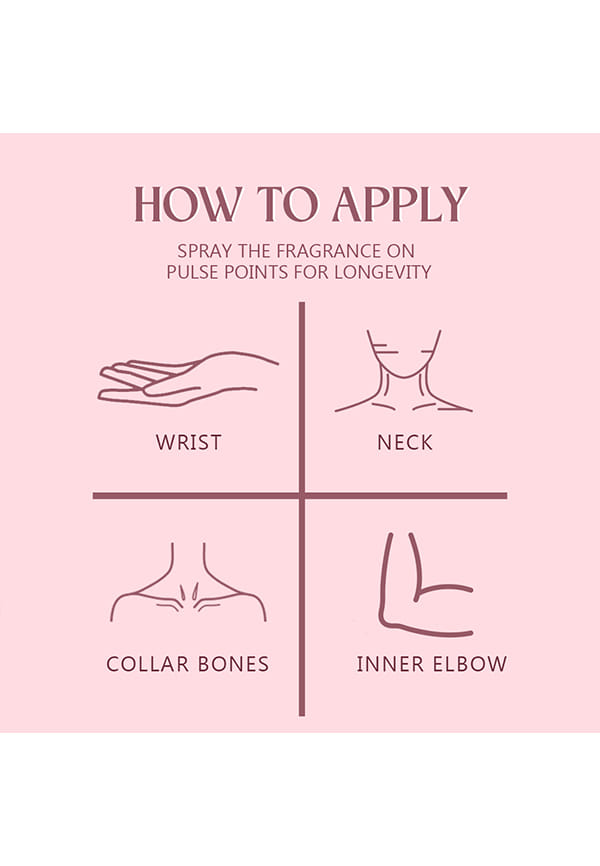 HOW TO APPLY

SPRAY THE FRAGRANCE ON PULSE POINTS FOR LONGEVITY

WRIST

NECK

COLLAR BONES

INNER ELBOW