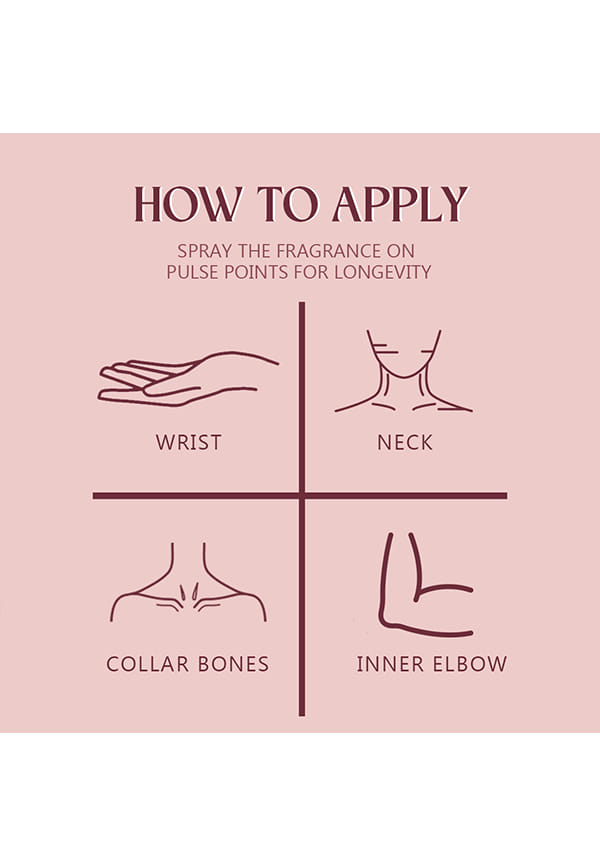 HOW TO APPLY

SPRAY THE FRAGRANCE ON
PULSE POINTS FOR LONGEVITY

WRIST

NECK

COLLAR BONES

INNER ELBOW