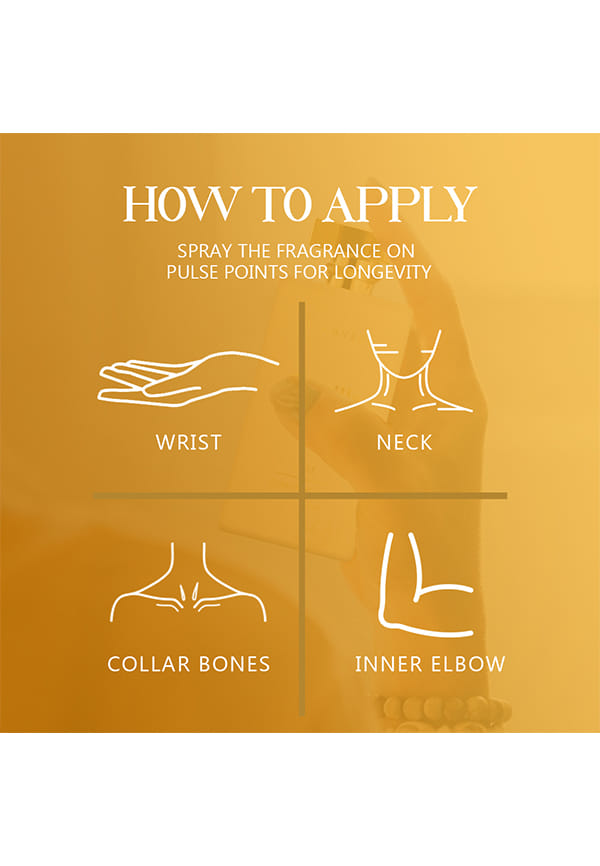 HOW TO APPLY

SPRAY THE FRAGRANCE ON PULSE POINTS FOR LONGEVITY

WRIST

NECK

COLLAR BONES

INNER ELBOW